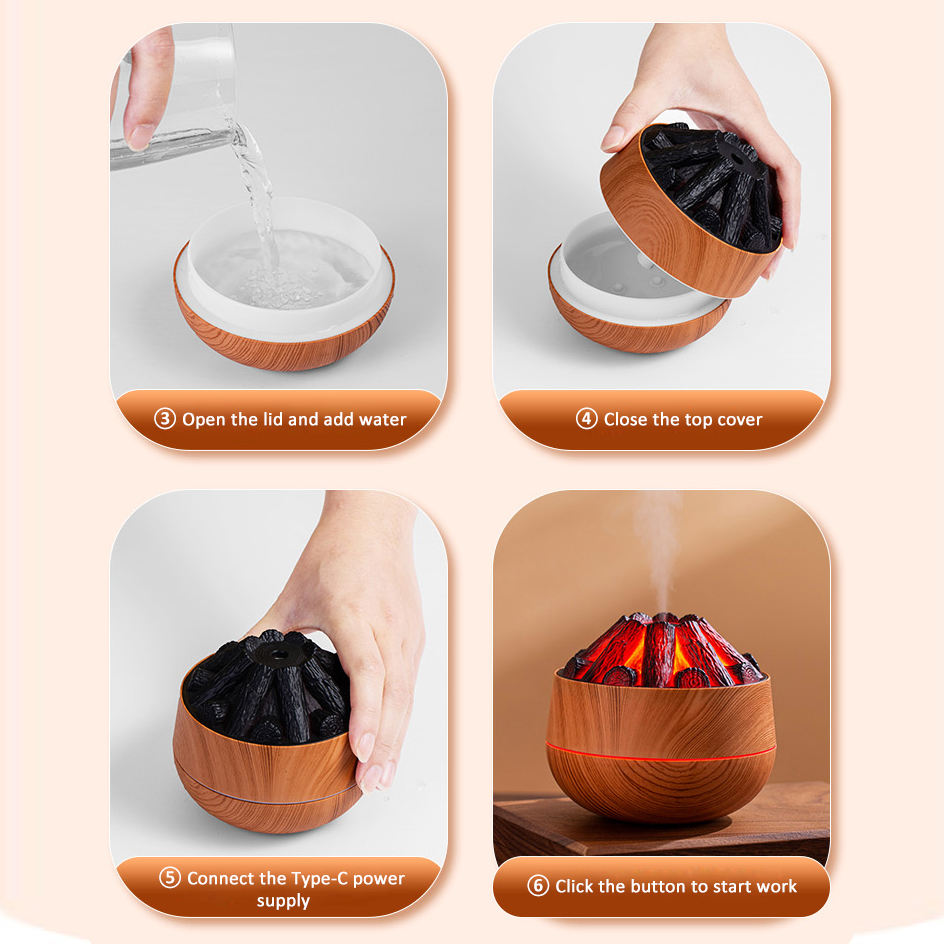 ③ Open the lid and add water

④ Close the top cover

⑤ Connect the Type-C power supply

⑥ Click the button to start work